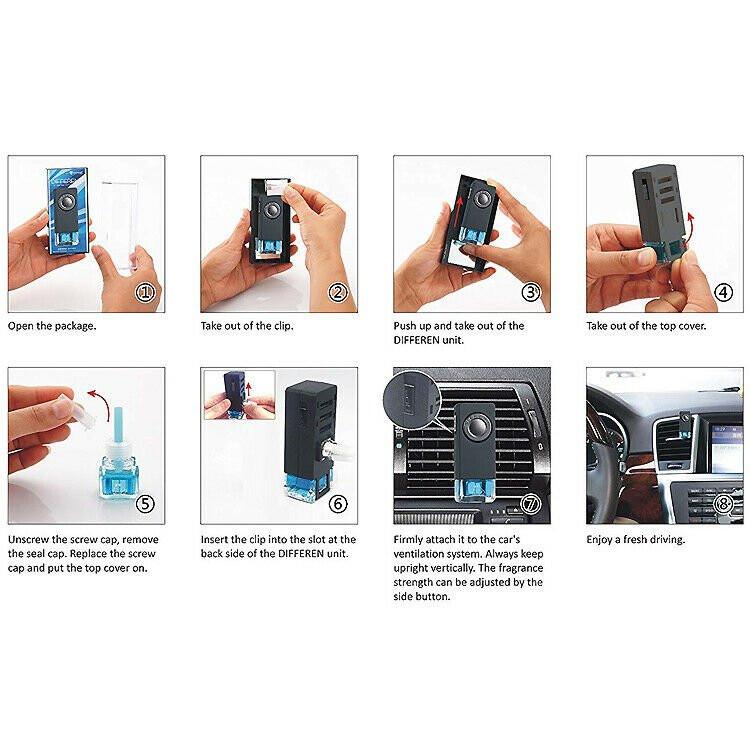 ①
Open the package.

②
Take out of the clip.

③
Push up and take out of the DIFFEREN unit.

④
Take out of the top cover.

⑤
Unscrew the screw cap, remove the seal cap. Replace the screw cap and put the top cover on.

⑥
Insert the clip into the slot at the back side of the DIFFEREN unit.

⑦
Firmly attach it to the car's ventilation system. Always keep upright vertically. The fragrance strength can be adjusted by the side button.

⑧
Enjoy a fresh driving.