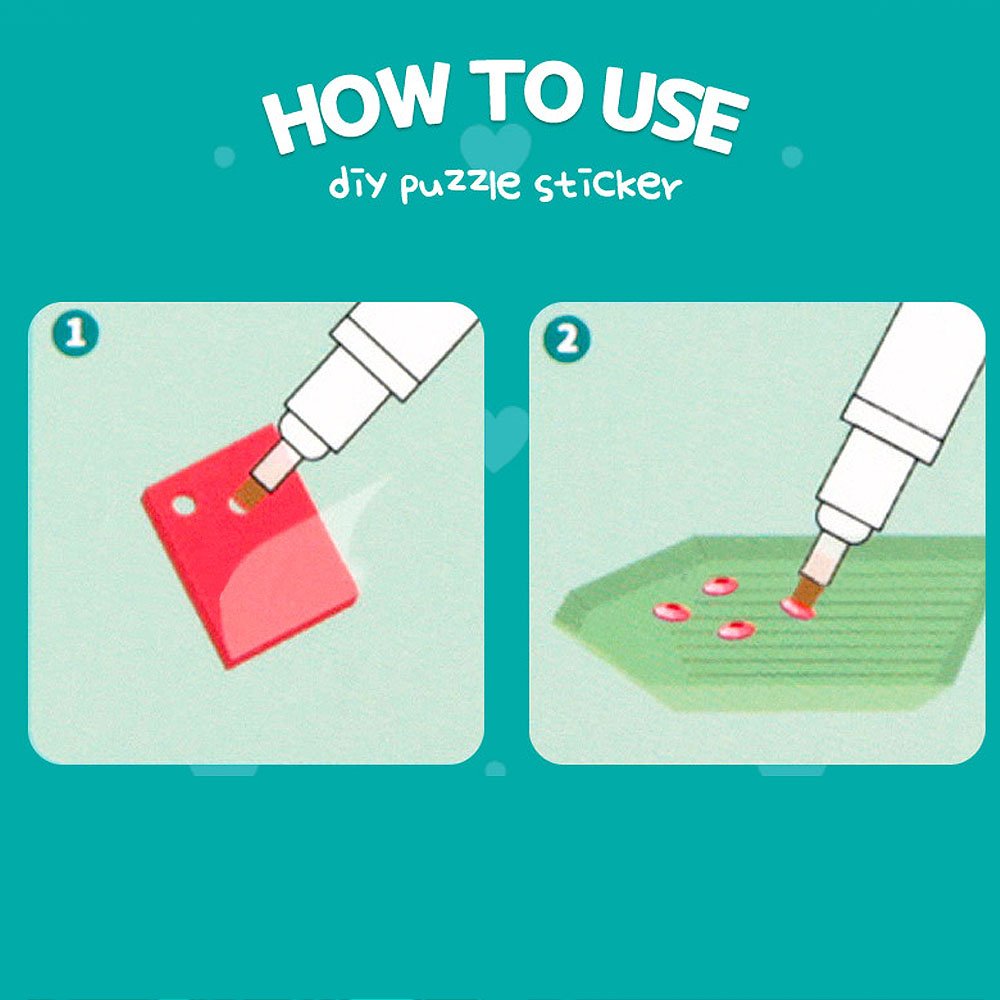 HOW TO USE
diy puzzle sticker

1

2