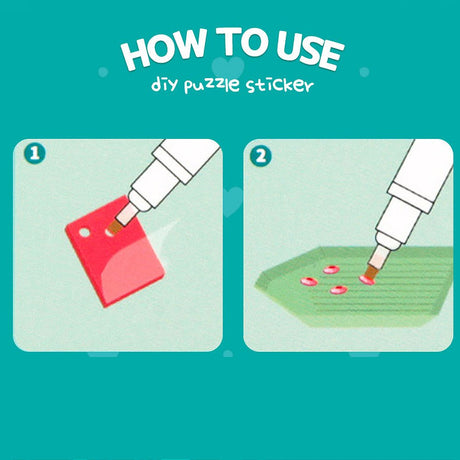 HOW TO USE
diy puzzle sticker

1

2