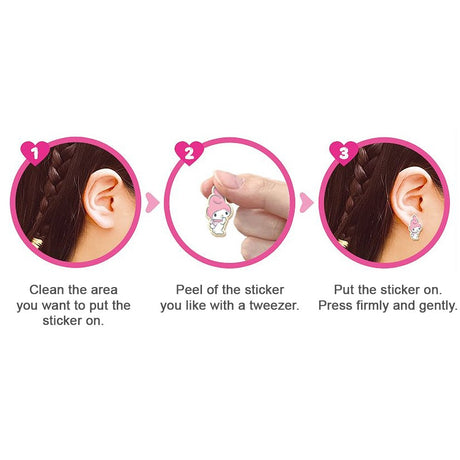 1

Clean the area you want to put the sticker on.

2

Peel of the sticker you like with a tweezer.

3

Put the sticker on. Press firmly and gently.