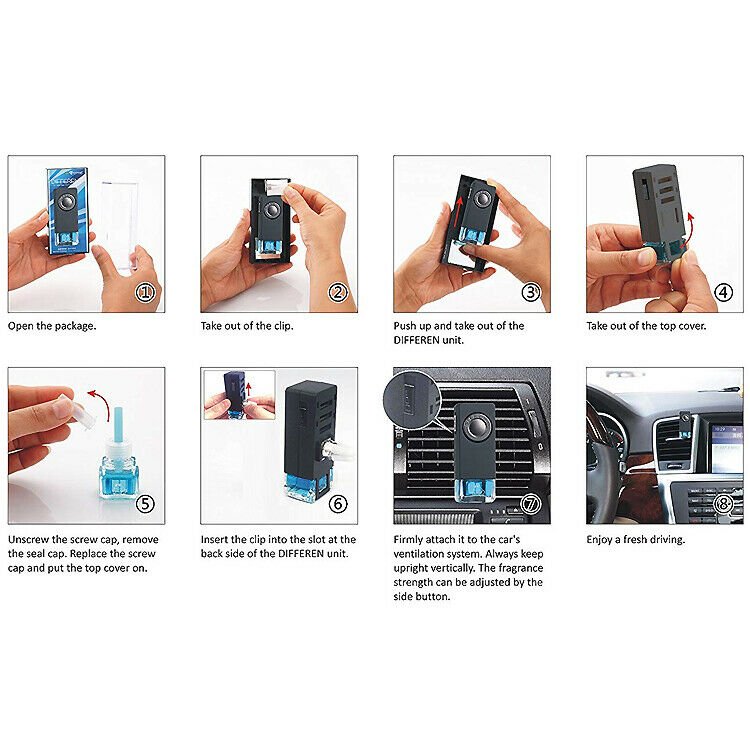 ①
Open the package.

②
Take out of the clip.

③
Push up and take out of the DIFFEREN unit.

④
Take out of the top cover.

⑤
Unscrew the screw cap, remove the seal cap. Replace the screw cap and put the top cover on.

⑥
Insert the clip into the slot at the back side of the DIFFEREN unit.

⑦
Firmly attach it to the car's ventilation system. Always keep upright vertically. The fragrance strength can be adjusted by the side button.

⑧
Enjoy a fresh driving.