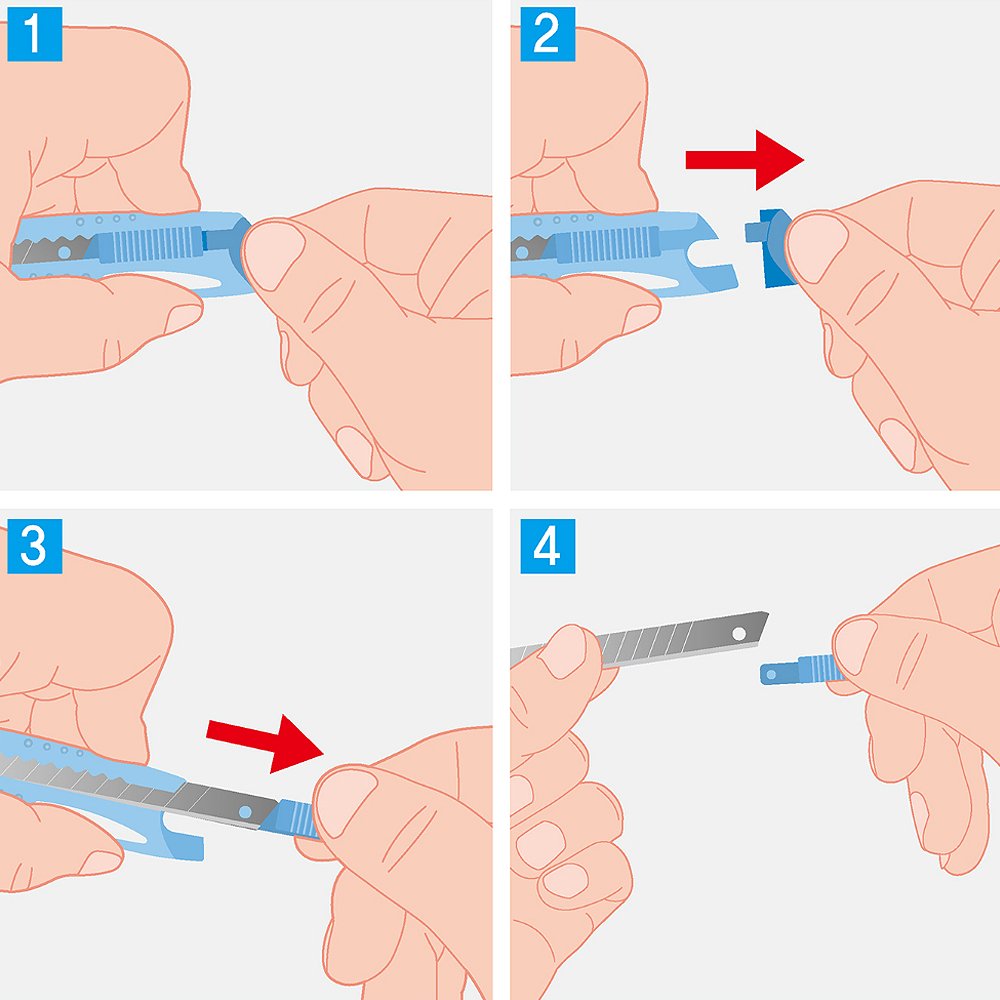 1

2

3

4