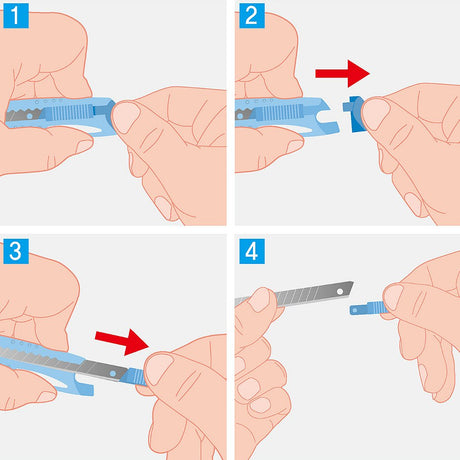 1
2
3
4